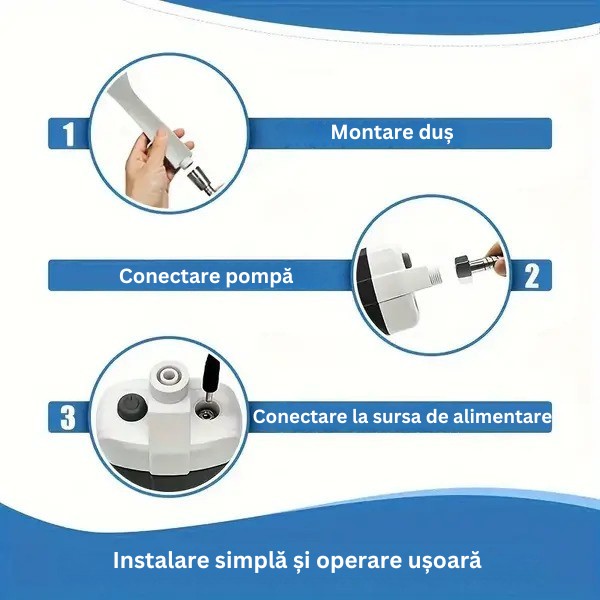 1

Montare duș

Conectare pompă

2

3

Conectare la sursa de alimentare

Instalare simplă și operare ușoară